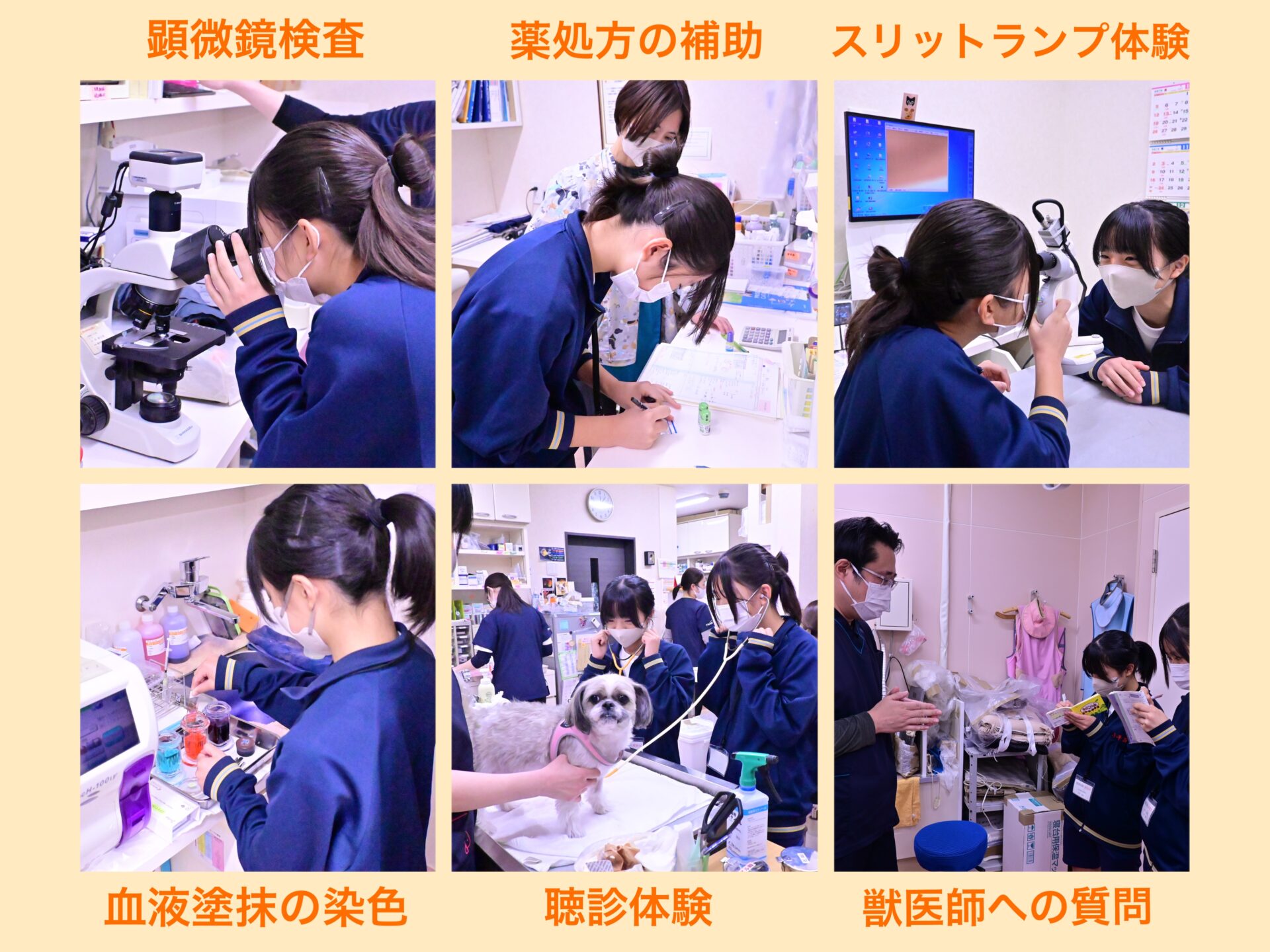 顕微鏡検査

薬処方の補助

スリットランプ体験

血液塗抹の染色

聴診体験

獣医師への質問